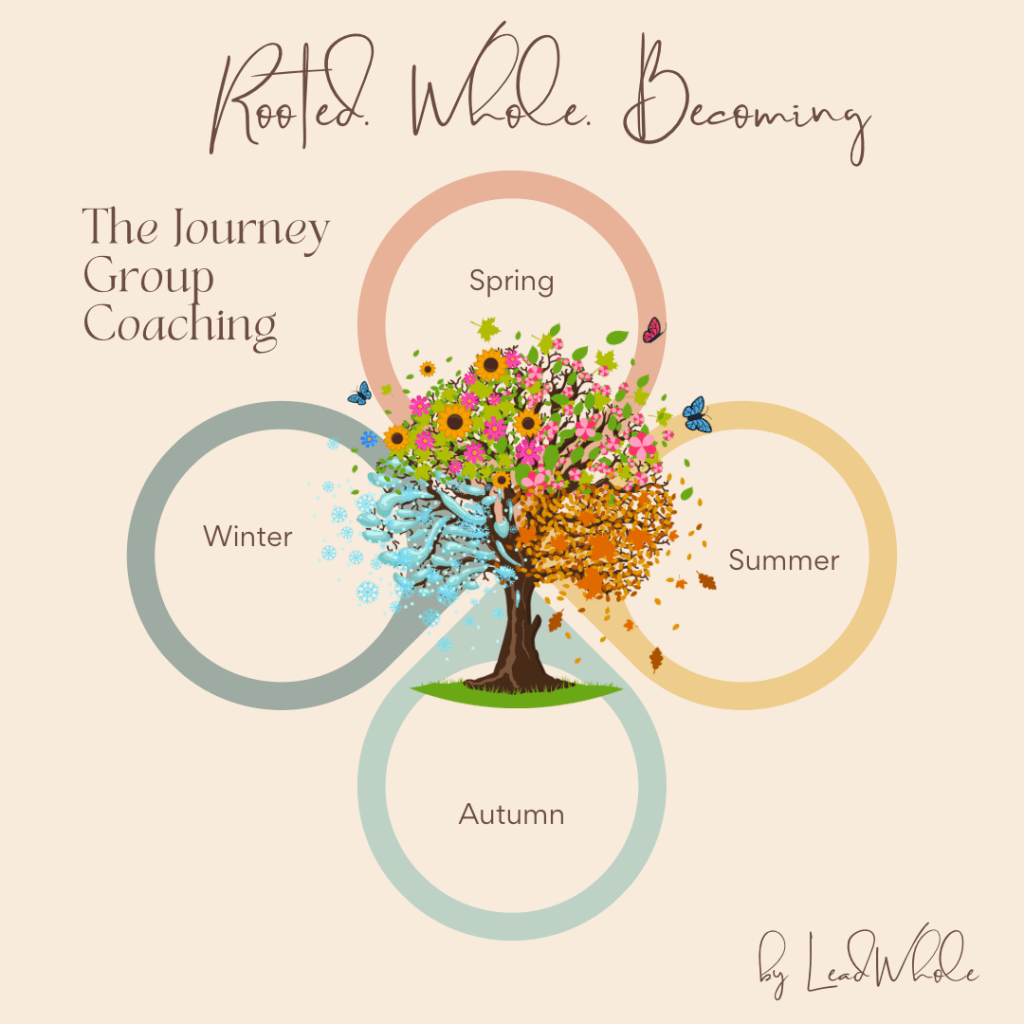 Rooted. Whole. Becoming

The Journey Group Coaching

Spring

Winter

Summer

Autumn

by LeadWhole