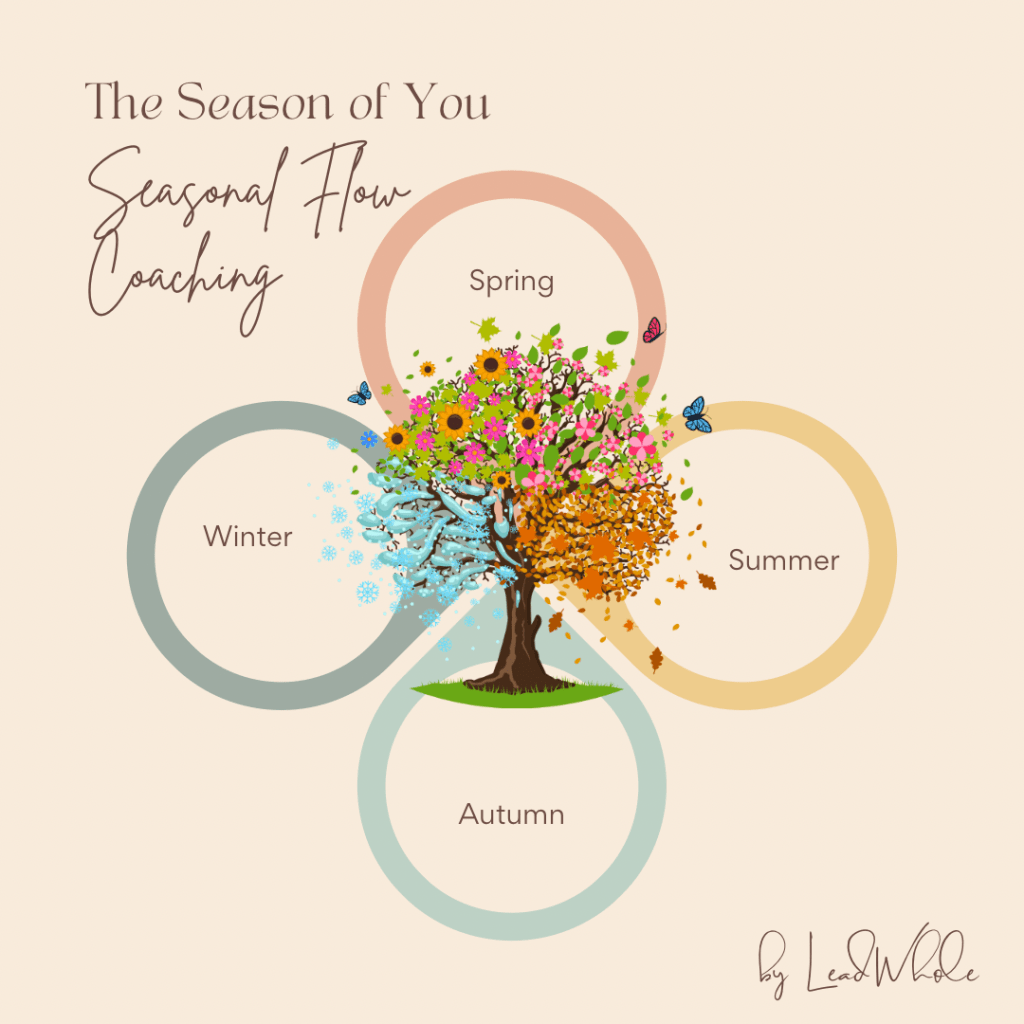 The Season of You

Seasonal Flow Coaching

Spring

Winter

Summer

Autumn

by LeadWhole